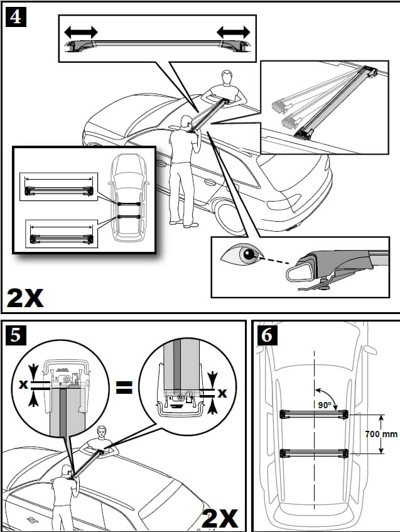 4

2X

5

x

=

x

2X

6

90°

700 mm